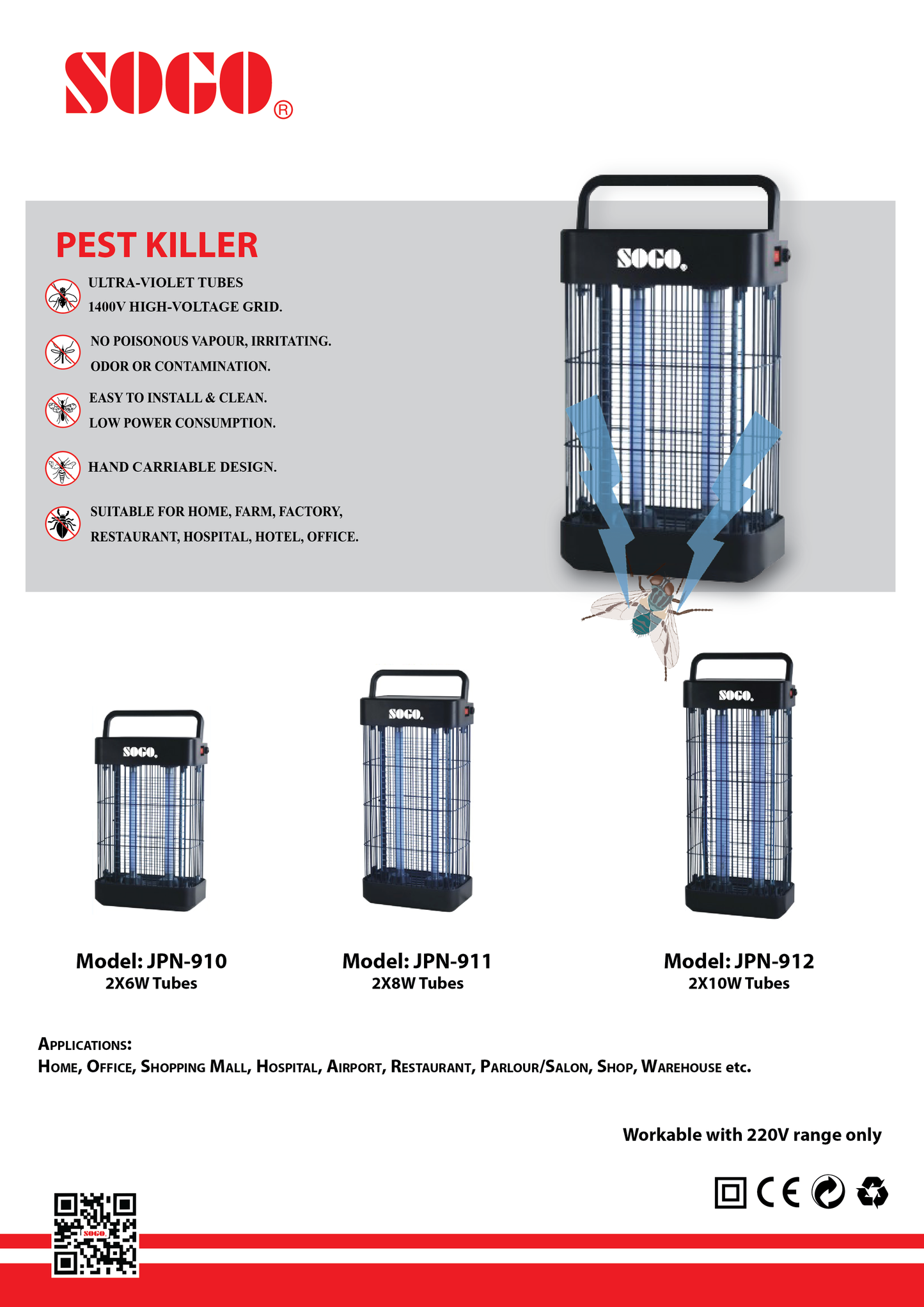 SOGO®

PEST KILLER

ULTRA-VIOLET TUBES
1400V HIGH-VOLTAGE GRID.

NO POISONOUS VAPOUR, IRRITATING.
ODOR OR CONTAMINATION.

EASY TO INSTALL & CLEAN.
LOW POWER CONSUMPTION.

HAND CARRIABLE DESIGN.

SUITABLE FOR HOME, FARM, FACTORY,
RESTAURANT, HOSPITAL, HOTEL, OFFICE.

SOGO.

SOGO.

SOGO.

SOGO.

Model: JPN-910
2X6W Tubes

Model: JPN-911
2X8W Tubes

Model: JPN-912
2X10W Tubes

APPLICATIONS:
HOME, OFFICE, SHOPPING MALL, HOSPITAL, AIRPORT, RESTAURANT, PARLOUR/SALON, SHOP, WAREHOUSE etc.

Workable with 220V range only

CE

SOGO